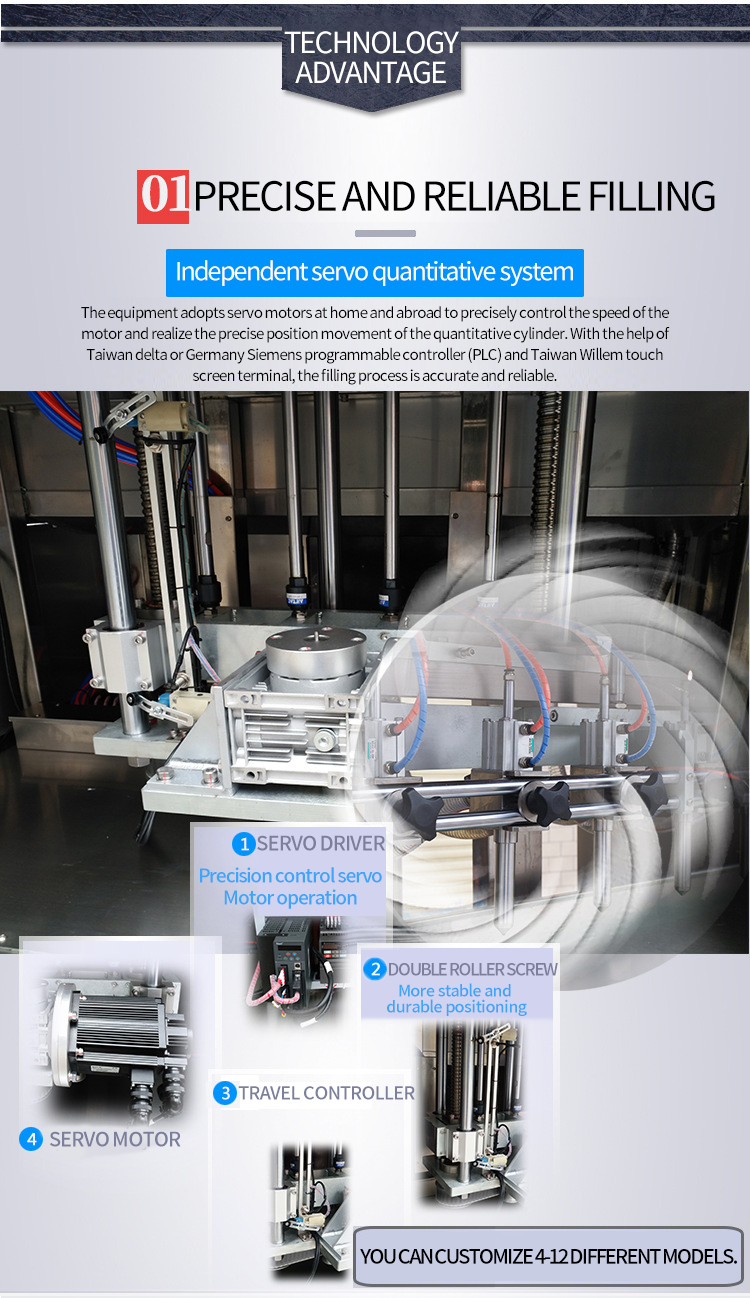 TECHNOLOGY ADVANTAGE

01 PRECISE AND RELIABLE FILLING

Independent servo quantitative system

The equipment adopts servo motors at home and abroad to precisely control the speed of the motor and realize the precise position movement of the quantitative cylinder. With the help of Taiwan delta or Germany Siemens programmable controller (PLC) and Taiwan Willem touch screen terminal, the filling process is accurate and reliable.

1 SERVO DRIVER
Precision control servo Motor operation

2 DOUBLE ROLLER SCREW
More stable and durable positioning

3 TRAVEL CONTROLLER

4 SERVO MOTOR

YOU CAN CUSTOMIZE 4-12 DIFFERENT MODELS.