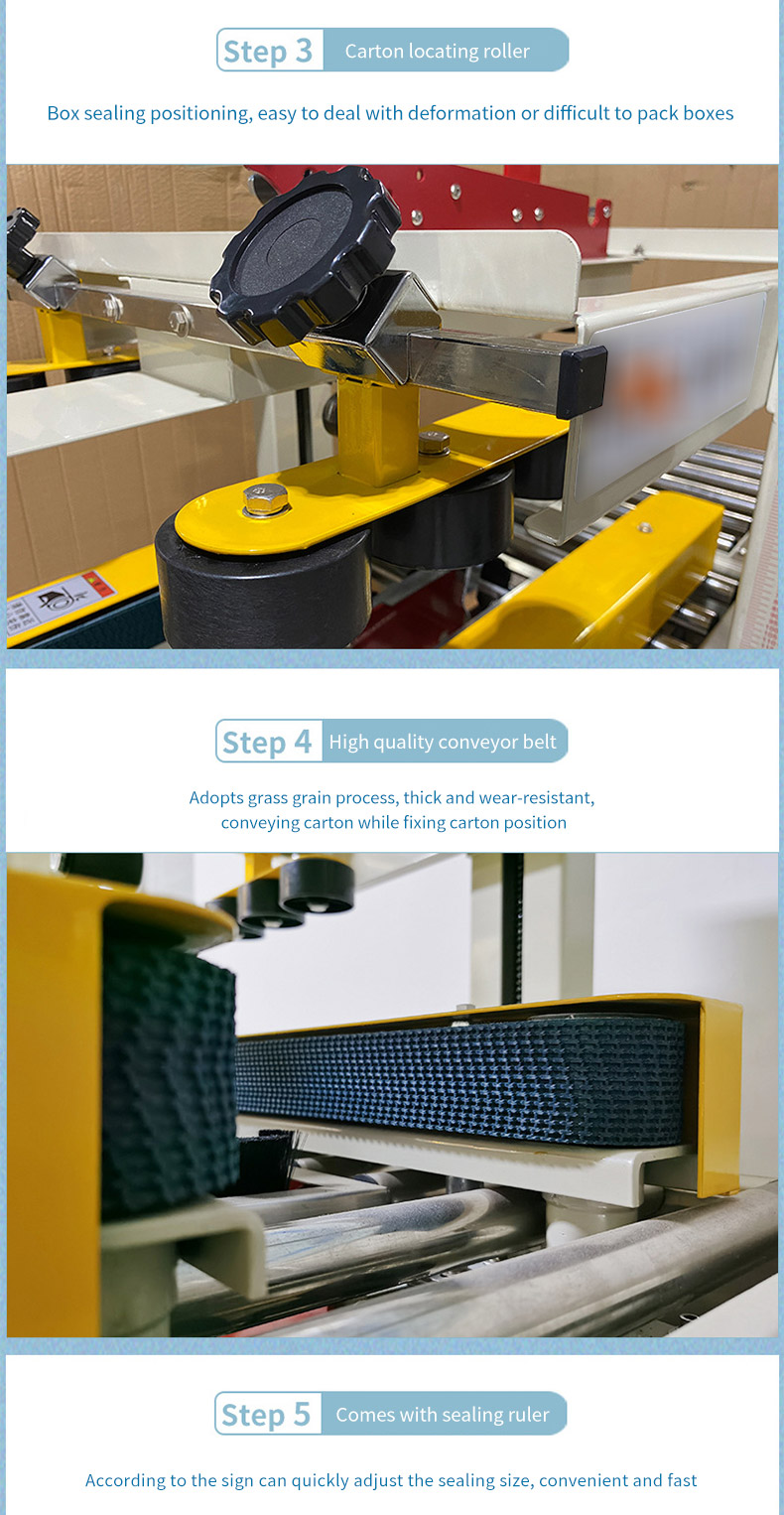 Step 3 Carton locating roller

Box sealing positioning, easy to deal with deformation or difficult to pack boxes

Step 4 High quality conveyor belt

Adopts grass grain process, thick and wear-resistant, conveying carton while fixing carton position

Step 5 Comes with sealing ruler

According to the sign can quickly adjust the sealing size, convenient and fast