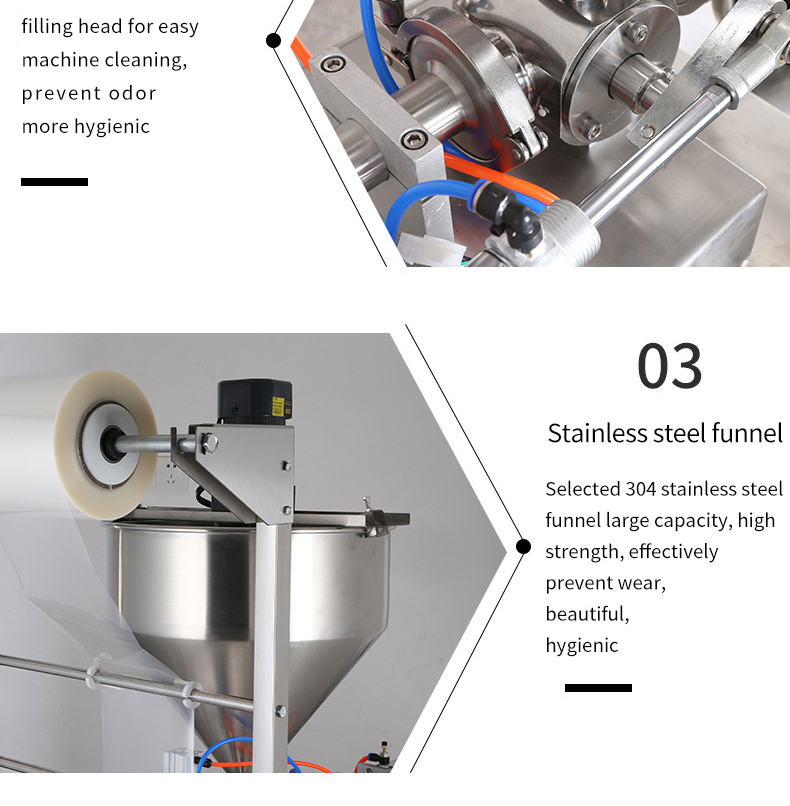 filling head for easy machine cleaning, prevent odor more hygienic

03

Stainless steel funnel

Selected 304 stainless steel funnel large capacity, high strength, effectively prevent wear, beautiful, hygienic