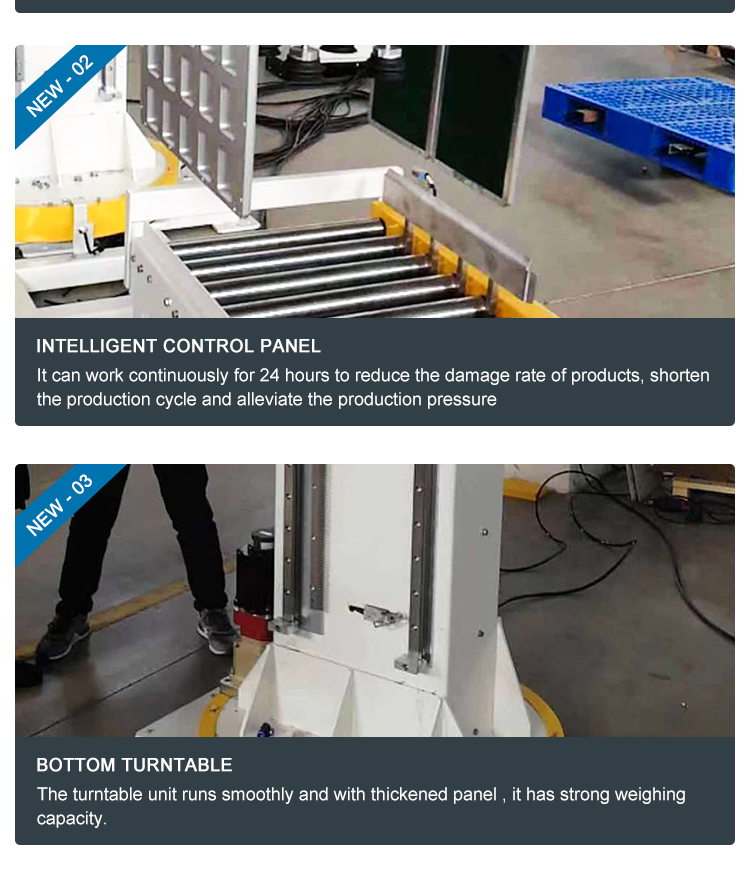 NEW - 02

INTELLIGENT CONTROL PANEL

It can work continuously for 24 hours to reduce the damage rate of products, shorten the production cycle and alleviate the production pressure

NEW - 03

BOTTOM TURNTABLE

The turntable unit runs smoothly and with thickened panel , it has strong weighing capacity.