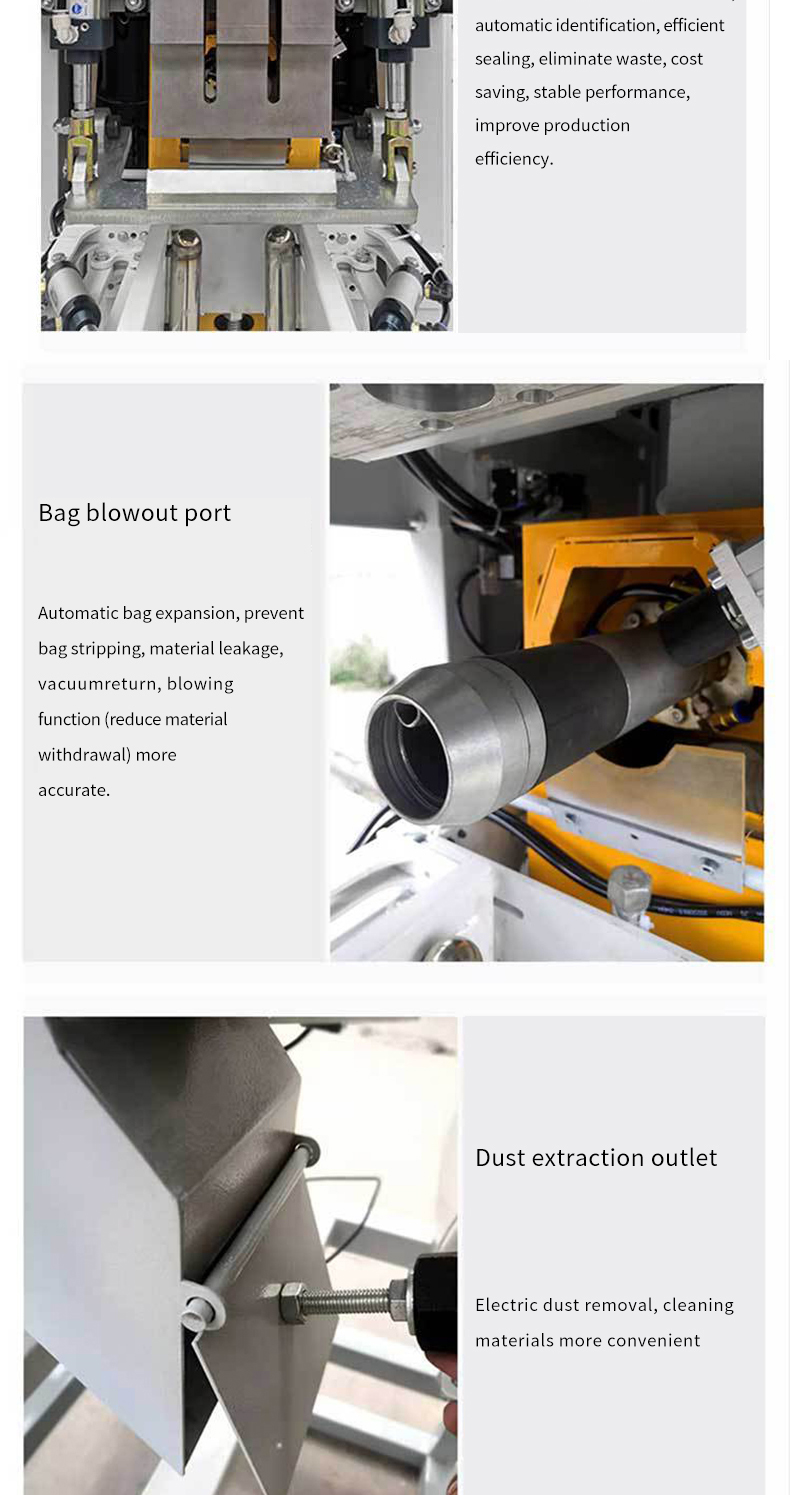 automatic identification, efficient sealing, eliminate waste, cost saving, stable performance, improve production efficiency.

Bag blowout port

Automatic bag expansion, prevent bag stripping, material leakage, vacuumreturn, blowing function (reduce material withdrawal) more accurate.

Dust extraction outlet

Electric dust removal, cleaning materials more convenient