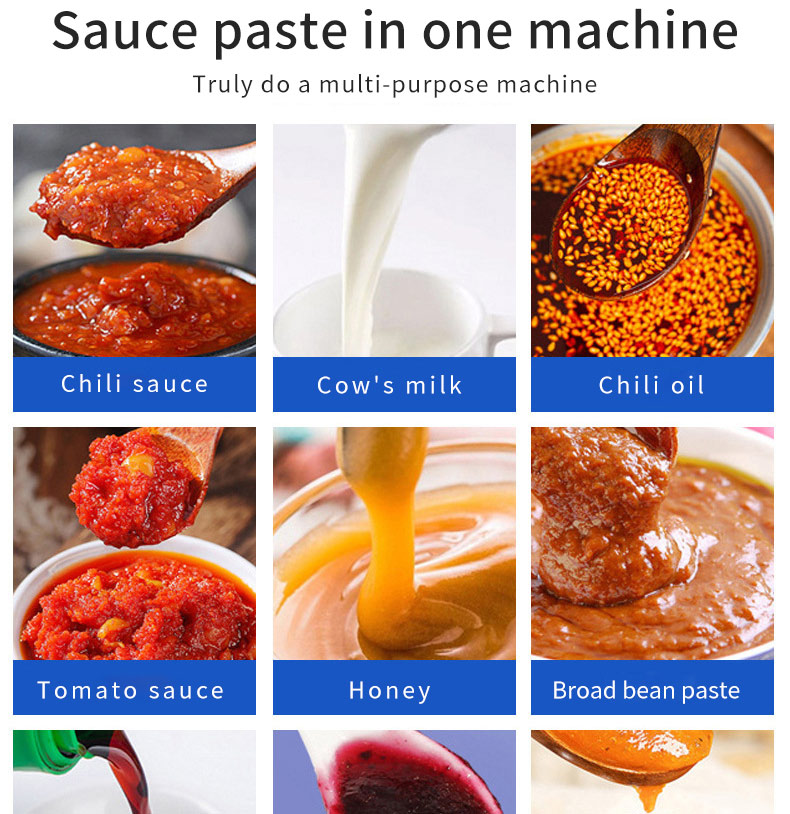 Sauce paste in one machine

Truly do a multi-purpose machine

Chili sauce

Cow's milk

Chili oil

Tomato sauce

Honey

Broad bean paste