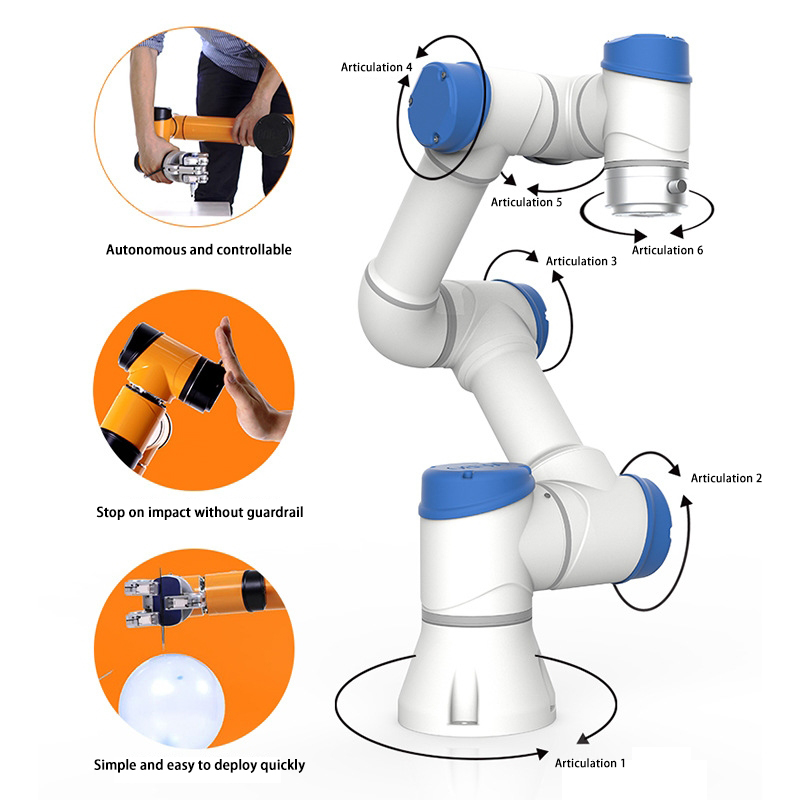 Autonomous and controllable

Stop on impact without guardrail

Simple and easy to deploy quickly

Articulation 4

Articulation 5

Articulation 6

Articulation 3

Articulation 2

Articulation 1