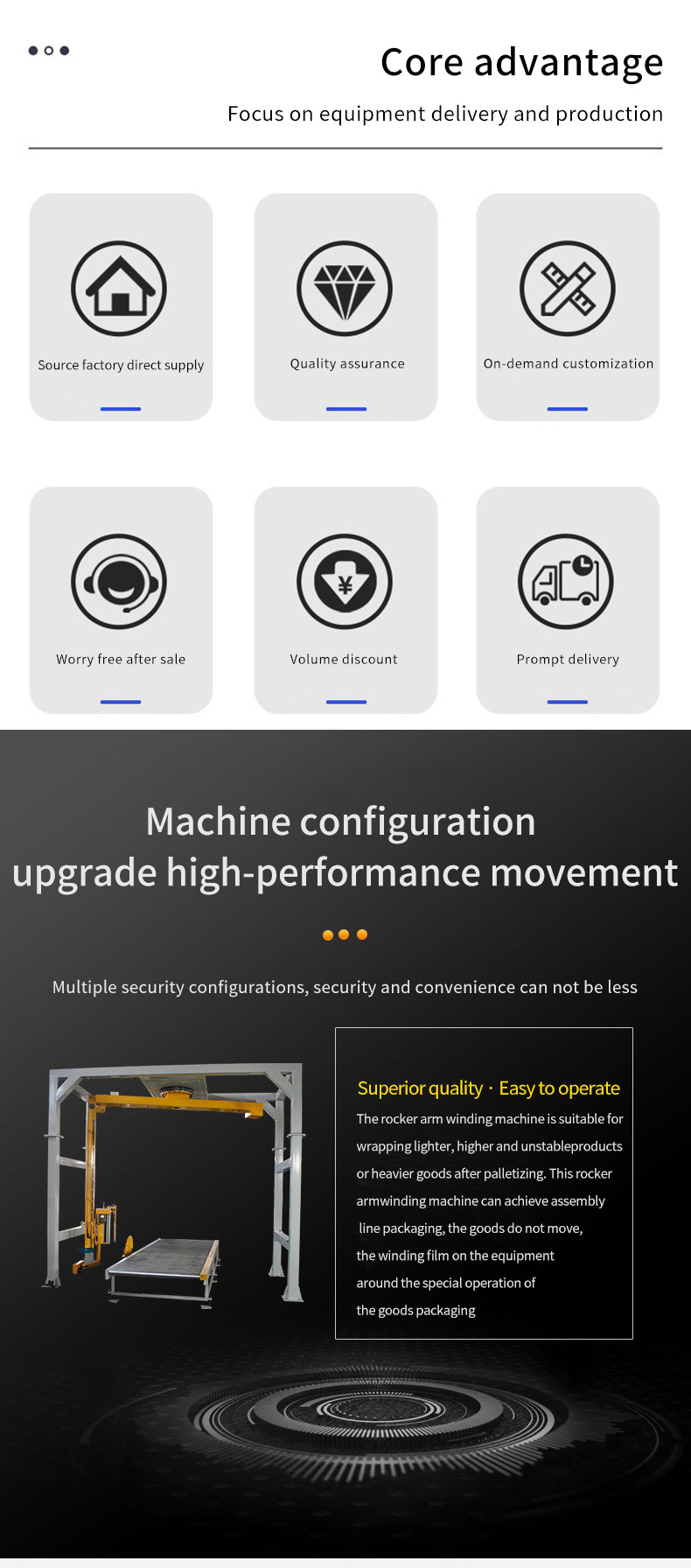 Core advantage

Focus on equipment delivery and production

Source factory direct supply

Quality assurance

On-demand customization

Worry free after sale

¥

Volume discount

Prompt delivery

Machine configuration
upgrade high-performance movement

Multiple security configurations, security and convenience can not be less

Superior quality · Easy to operate

The rocker arm winding machine is suitable for wrapping lighter, higher and unstableproducts or heavier goods after palletizing. This rocker armwinding machine can achieve assembly line packaging, the goods do not move, the winding film on the equipment around the special operation of the goods packaging