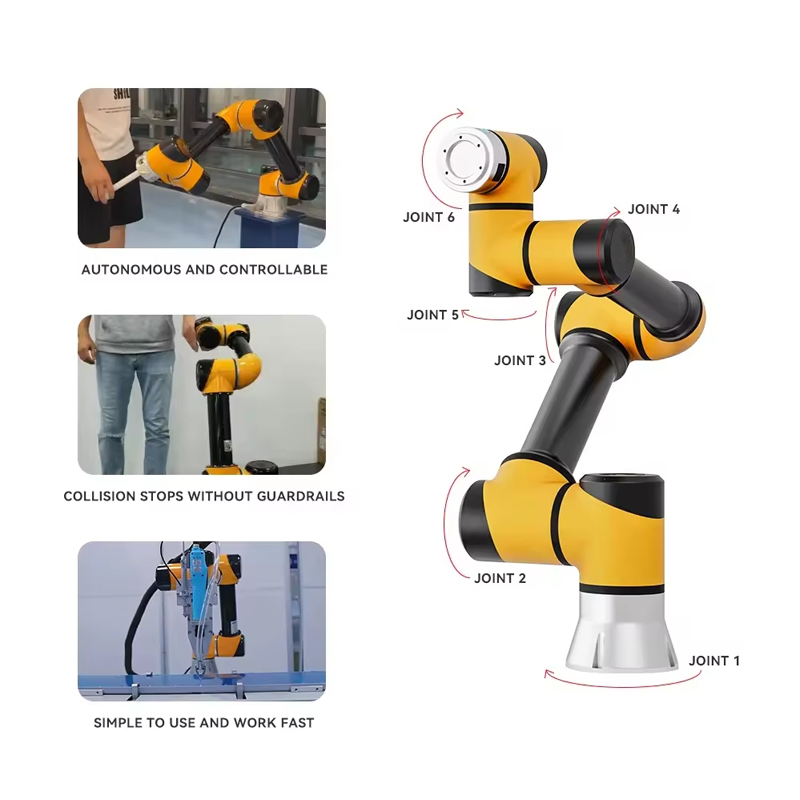 SHIL

AUTONOMOUS AND CONTROLLABLE

COLLISION STOPS WITHOUT GUARDRAILS

SIMPLE TO USE AND WORK FAST

JOINT 6

JOINT 4

JOINT 5

JOINT 3

JOINT 2

JOINT 1