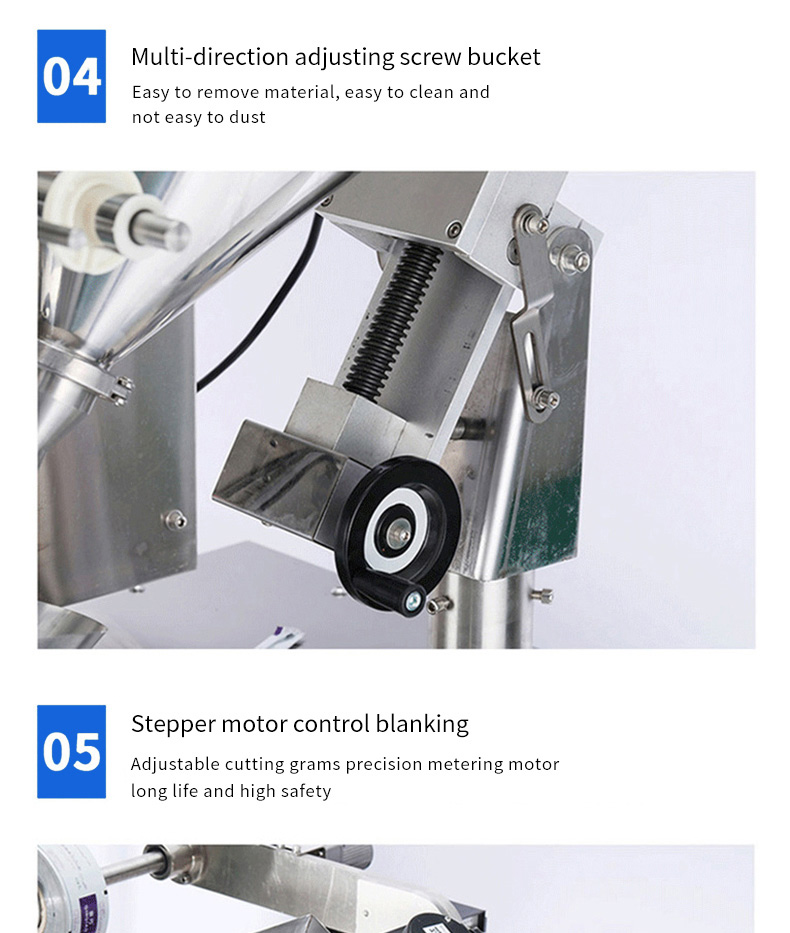 04

Multi-direction adjusting screw bucket

Easy to remove material, easy to clean and not easy to dust

05

Stepper motor control blanking

Adjustable cutting grams precision metering motor long life and high safety