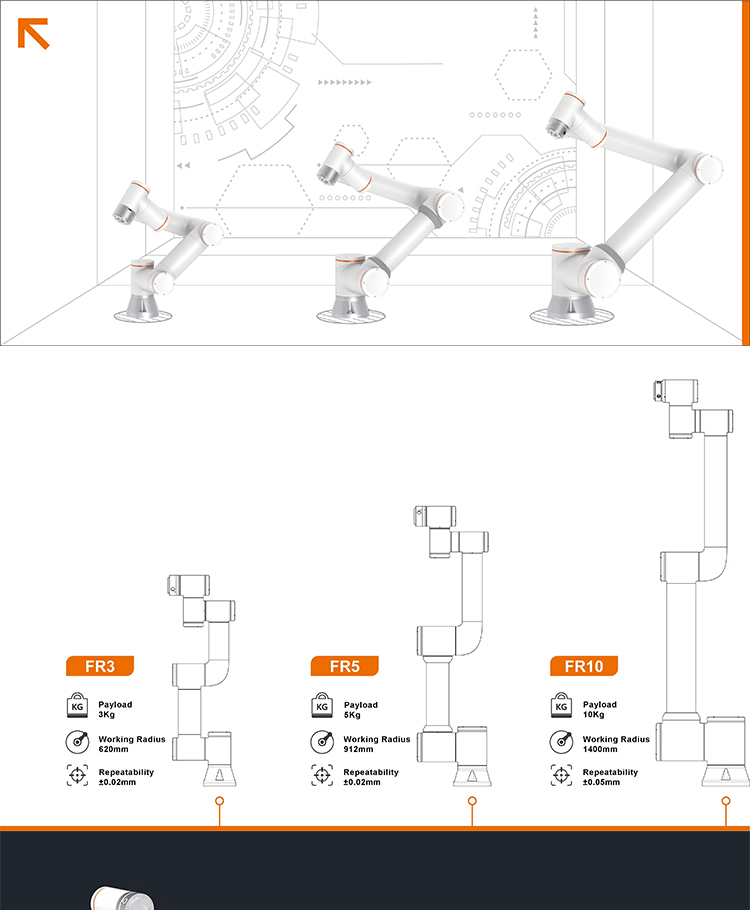 FR3

KG Payload
3Kg

Working Radius
620mm

Repeatability
±0.02mm

FR5

KG Payload
5Kg

Working Radius
912mm

Repeatability
±0.02mm

FR10

KG Payload
10Kg

Working Radius
1400mm

Repeatability
±0.05mm