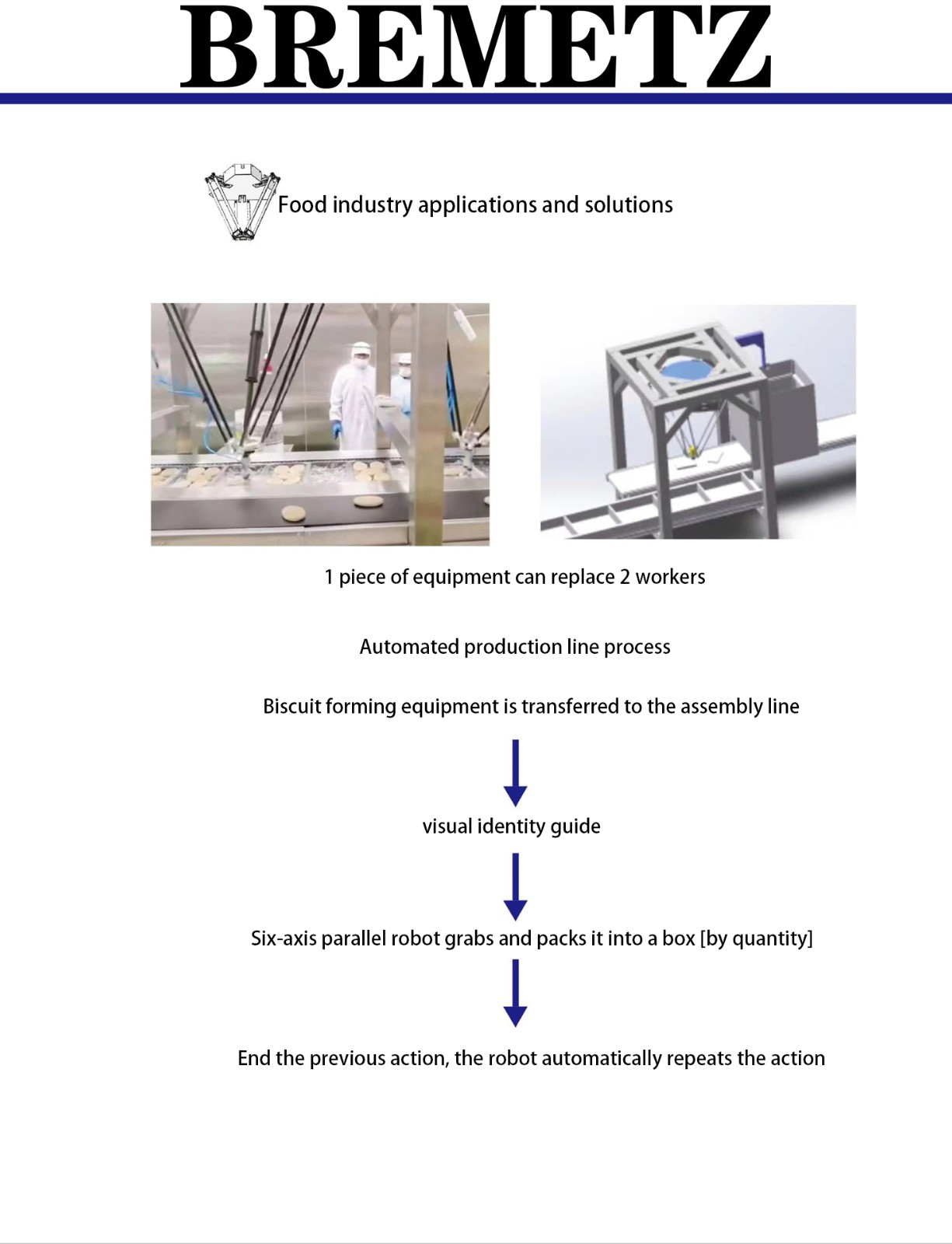 BREMETZ

Food industry applications and solutions

1 piece of equipment can replace 2 workers

Automated production line process

Biscuit forming equipment is transferred to the assembly line

visual identity guide

Six-axis parallel robot grabs and packs it into a box [by quantity]

End the previous action, the robot automatically repeats the action