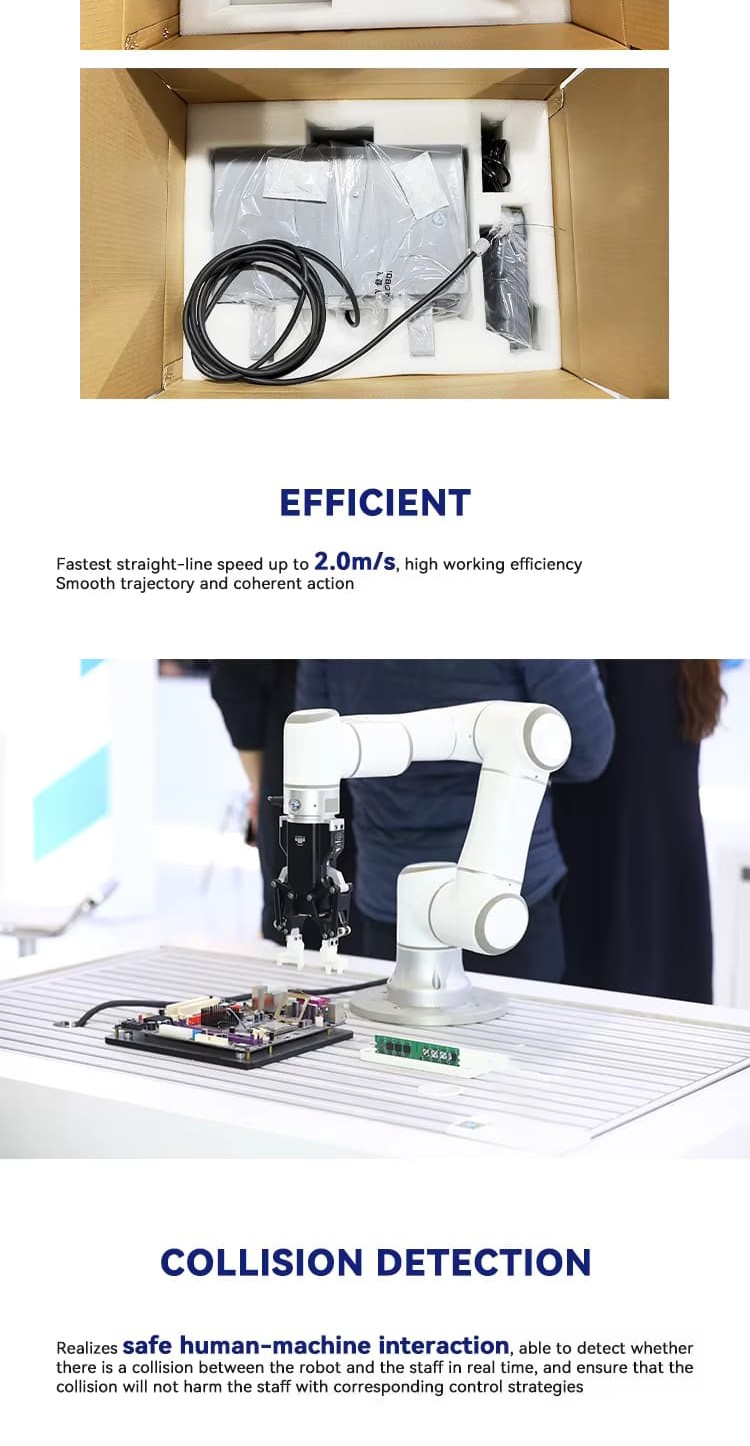 EFFICIENT

Fastest straight-line speed up to 2.0m/s, high working efficiency
Smooth trajectory and coherent action

COLLISION DETECTION

Realizes safe human-machine interaction, able to detect whether there is a collision between the robot and the staff in real time, and ensure that the collision will not harm the staff with corresponding control strategies