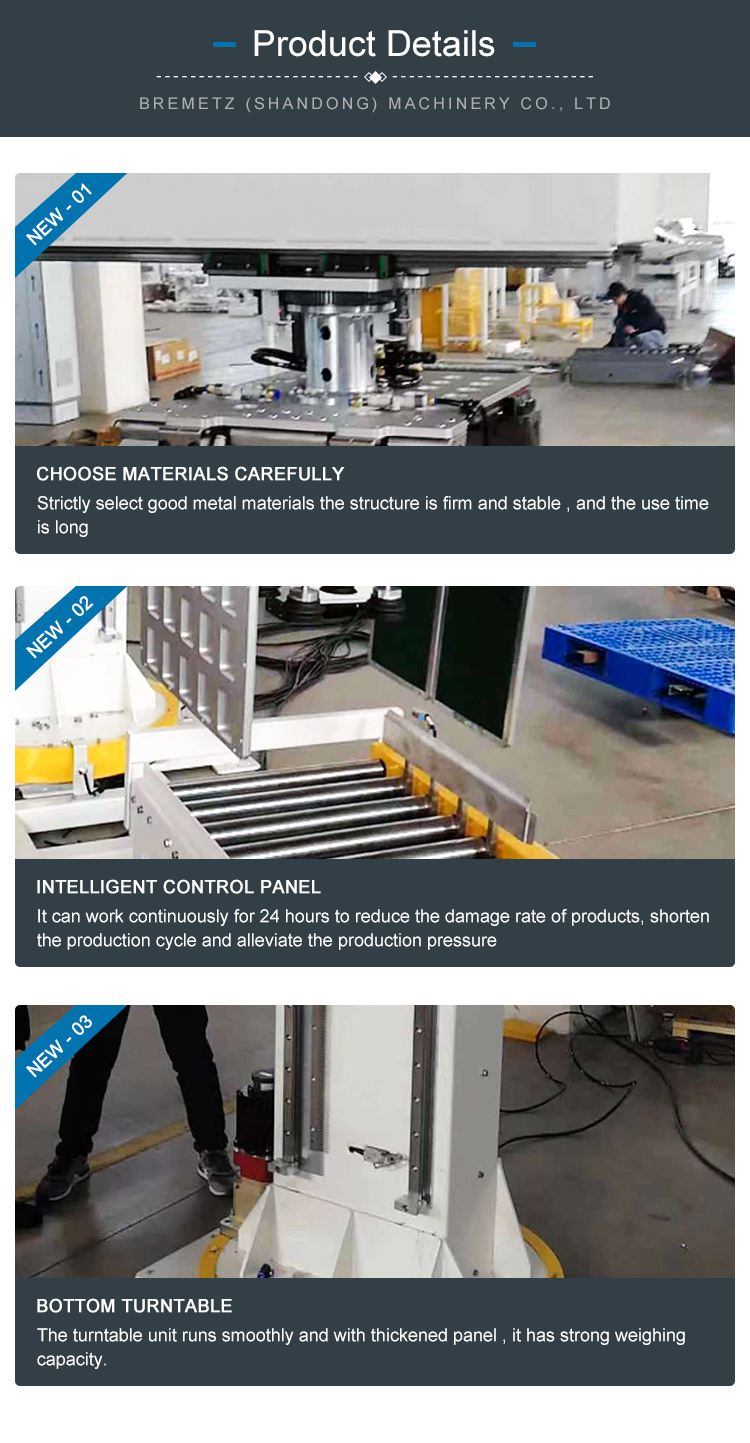 Product Details

BREMETZ (SHANDONG) MACHINERY CO., LTD

NEW - 01

CHOOSE MATERIALS CAREFULLY

Strictly select good metal materials the structure is firm and stable , and the use time is long

NEW - 02

INTELLIGENT CONTROL PANEL

It can work continuously for 24 hours to reduce the damage rate of products, shorten the production cycle and alleviate the production pressure

NEW - 03

BOTTOM TURNTABLE

The turntable unit runs smoothly and with thickened panel , it has strong weighing capacity.