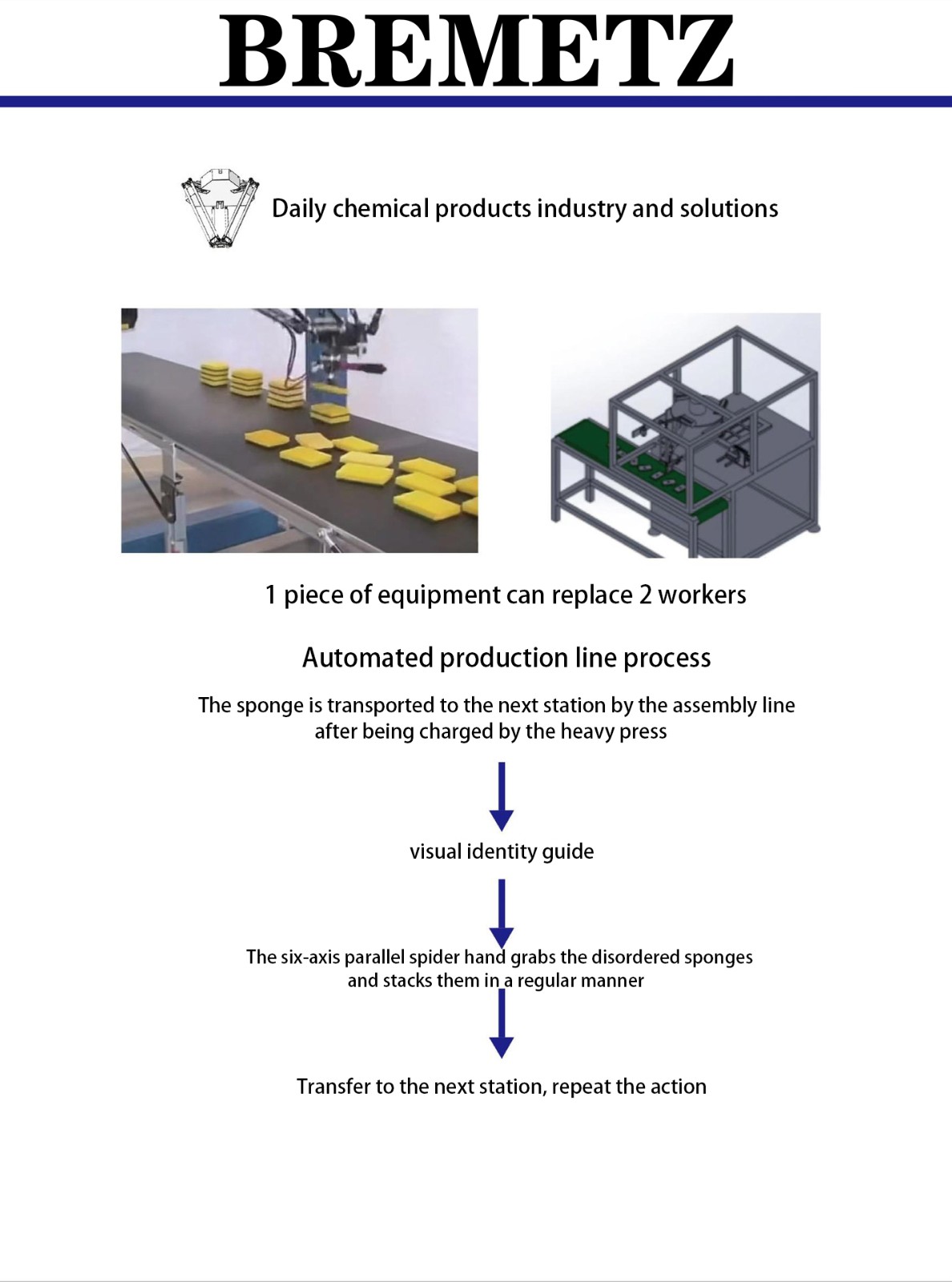 BREMETZ

Daily chemical products industry and solutions

1 piece of equipment can replace 2 workers

Automated production line process

The sponge is transported to the next station by the assembly line after being charged by the heavy press

visual identity guide

The six-axis parallel spider hand grabs the disordered sponges and stacks them in a regular manner

Transfer to the next station, repeat the action