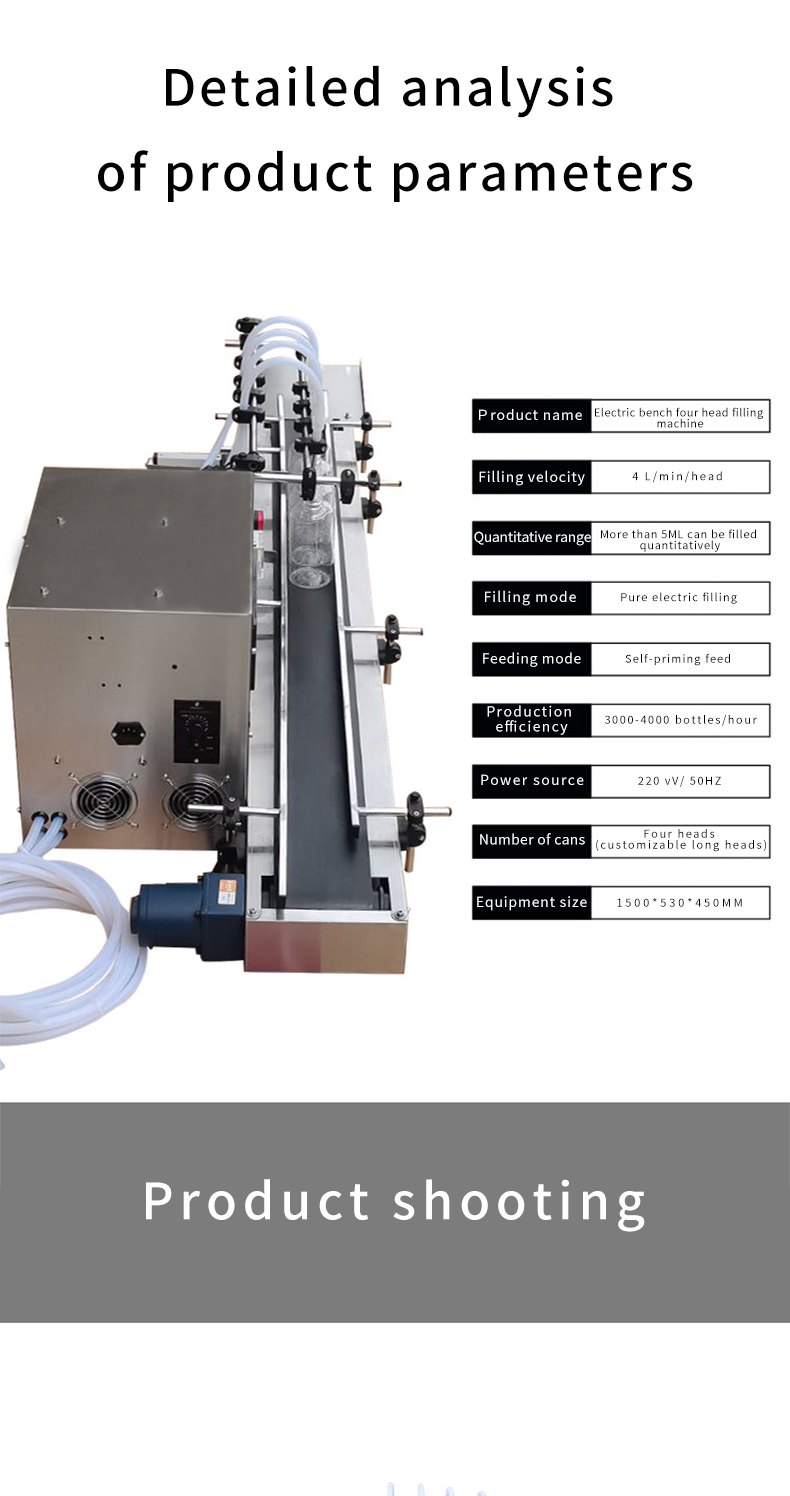 Detailed analysis of product parameters

| Product name | Electric bench four head filling machine |
|---|---|
| Filling velocity | 4 L/min/head |
| Quantitative range | More than 5ML can be filled quantitatively |
| Filling mode | Pure electric filling |
| Feeding mode | Self-priming feed |
| Production efficiency | 3000-4000 bottles/hour |
| Power source | 220 vV/ 50HZ |
| Number of cans | Four heads (customizable long heads) |
| Equipment size | 1500*530*450MM |

Product shooting