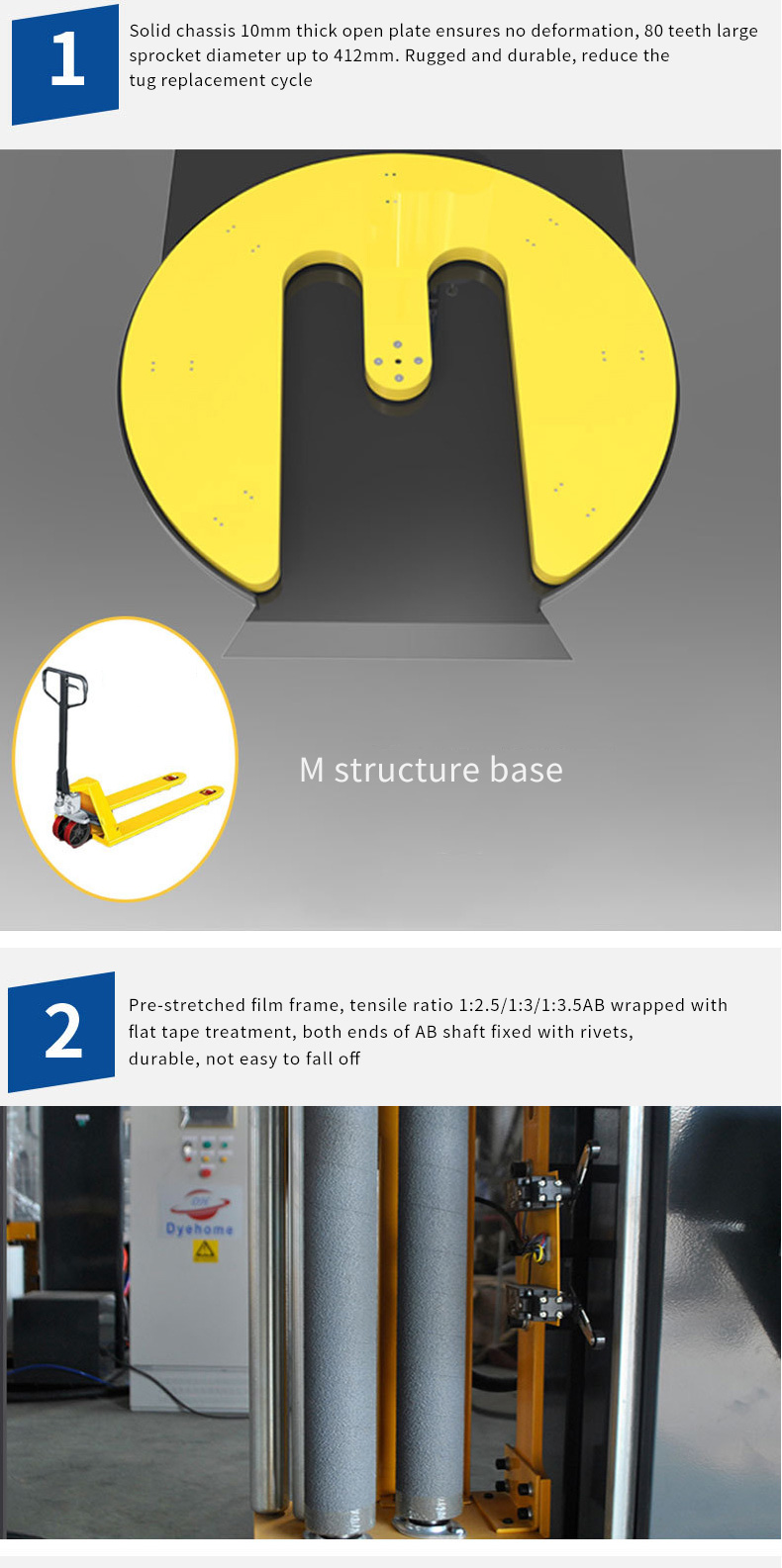 1

Solid chassis 10mm thick open plate ensures no deformation, 80 teeth large sprocket diameter up to 412mm. Rugged and durable, reduce the tug replacement cycle

M structure base

2

Pre-stretched film frame, tensile ratio 1:2.5/1:3/1:3.5AB wrapped with flat tape treatment, both ends of AB shaft fixed with rivets, durable, not easy to fall off

DH

Dyehome