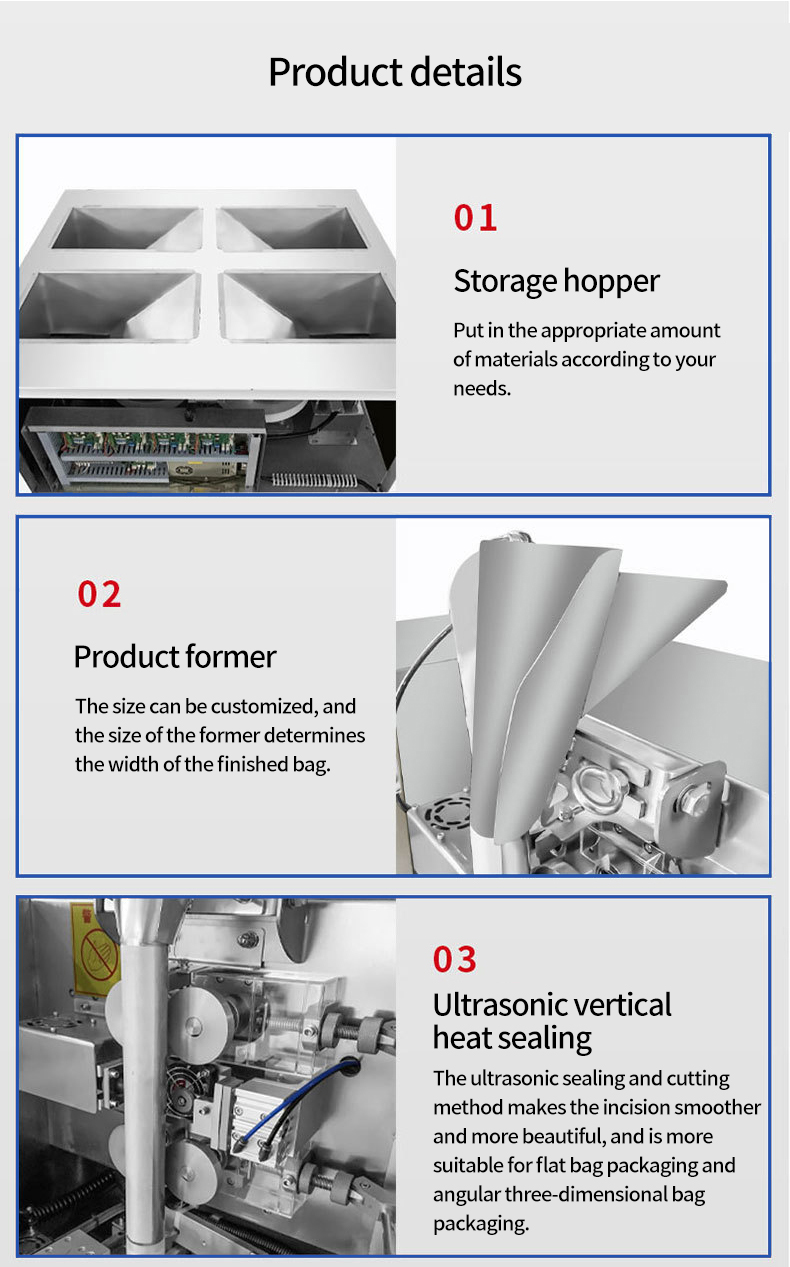 Product details

01

Storage hopper

Put in the appropriate amount of materials according to your needs.

02

Product former

The size can be customized, and the size of the former determines the width of the finished bag.

03

Ultrasonic vertical heat sealing

The ultrasonic sealing and cutting method makes the incision smoother and more beautiful, and is more suitable for flat bag packaging and angular three-dimensional bag packaging.