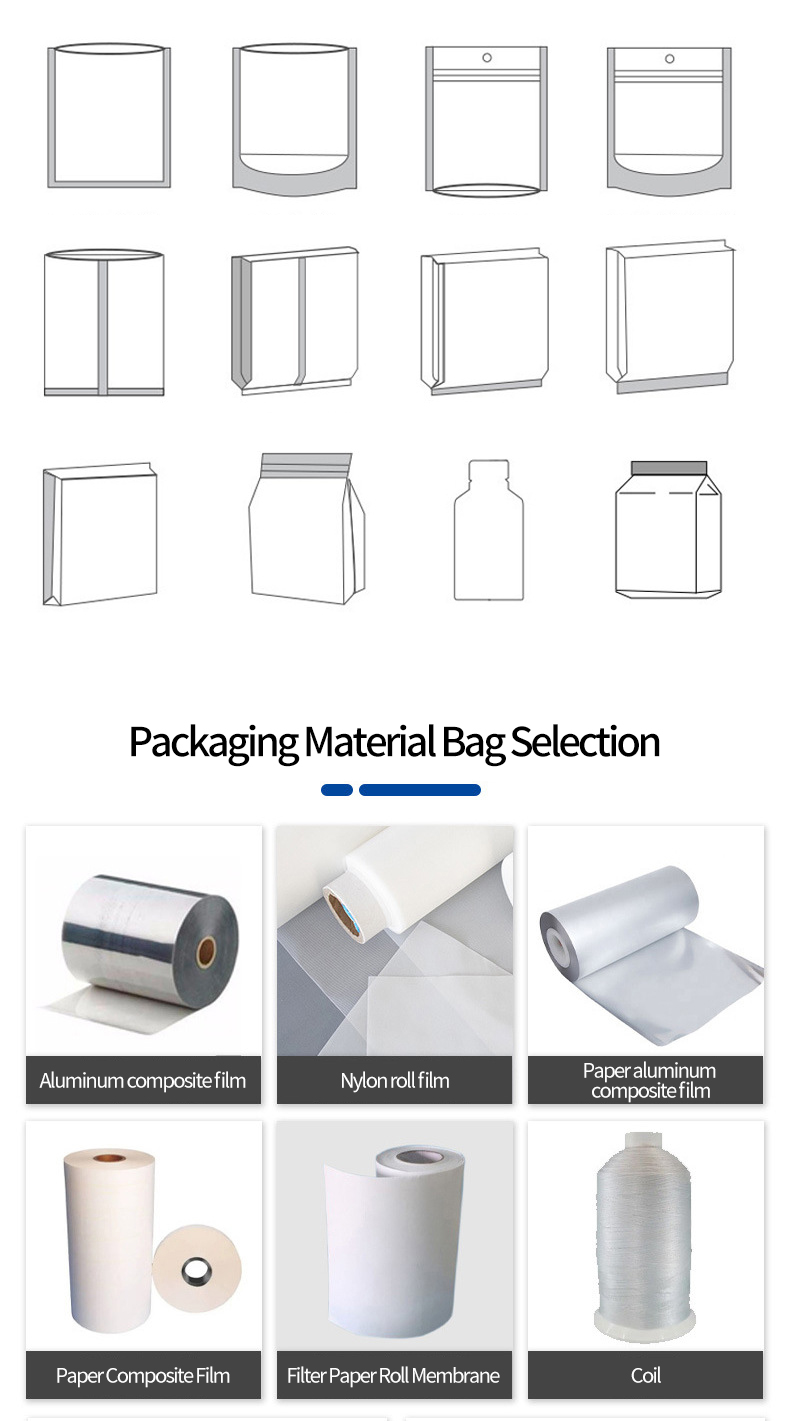 Packaging Material Bag Selection

Aluminum composite film

Nylon roll film

Paper aluminum composite film

Paper Composite Film

Filter Paper Roll Membrane

Coil