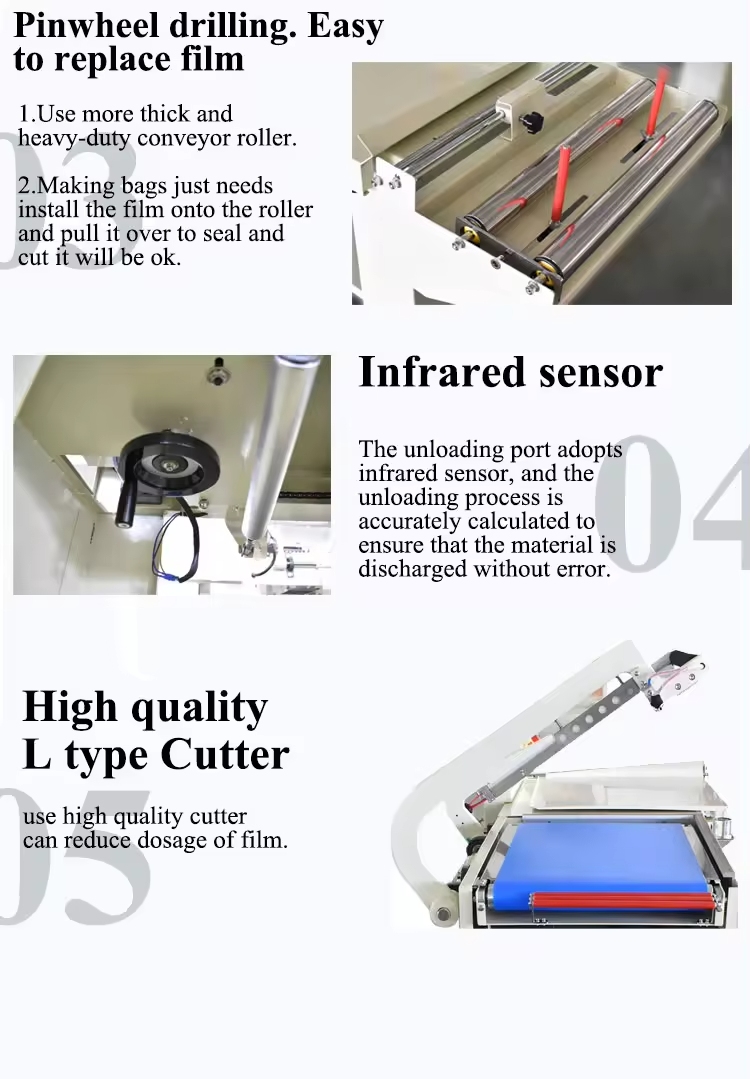 Pinwheel drilling. Easy to replace film

03

1.Use more thick and heavy-duty conveyor roller.

2.Making bags just needs install the film onto the roller and pull it over to seal and cut it will be ok.

Infrared sensor

04

The unloading port adopts infrared sensor, and the unloading process is accurately calculated to ensure that the material is discharged without error.

High quality L type Cutter

05

use high quality cutter can reduce dosage of film.