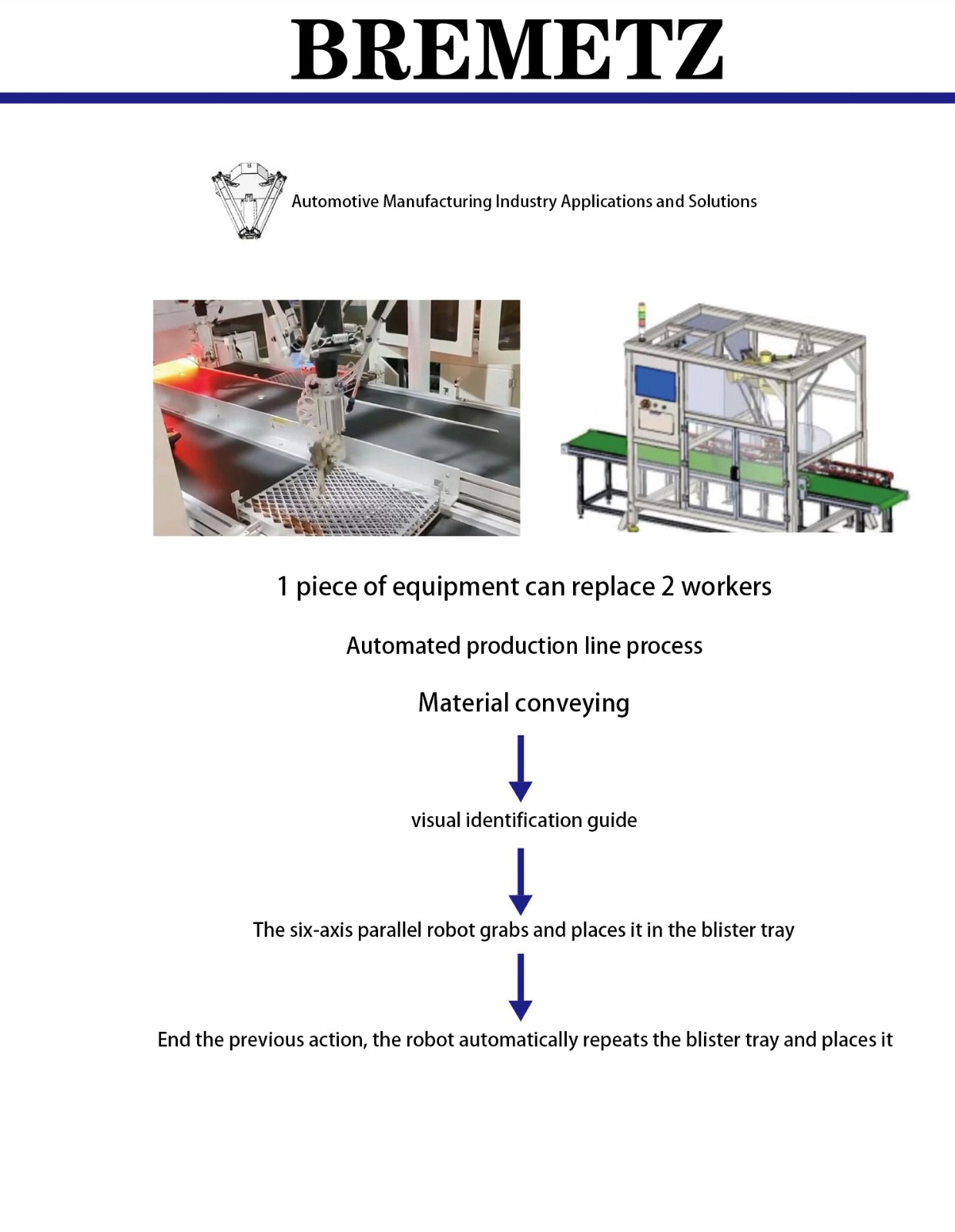 BREMETZ

Automotive Manufacturing Industry Applications and Solutions

1 piece of equipment can replace 2 workers

Automated production line process

Material conveying

visual identification guide

The six-axis parallel robot grabs and places it in the blister tray

End the previous action, the robot automatically repeats the blister tray and places it